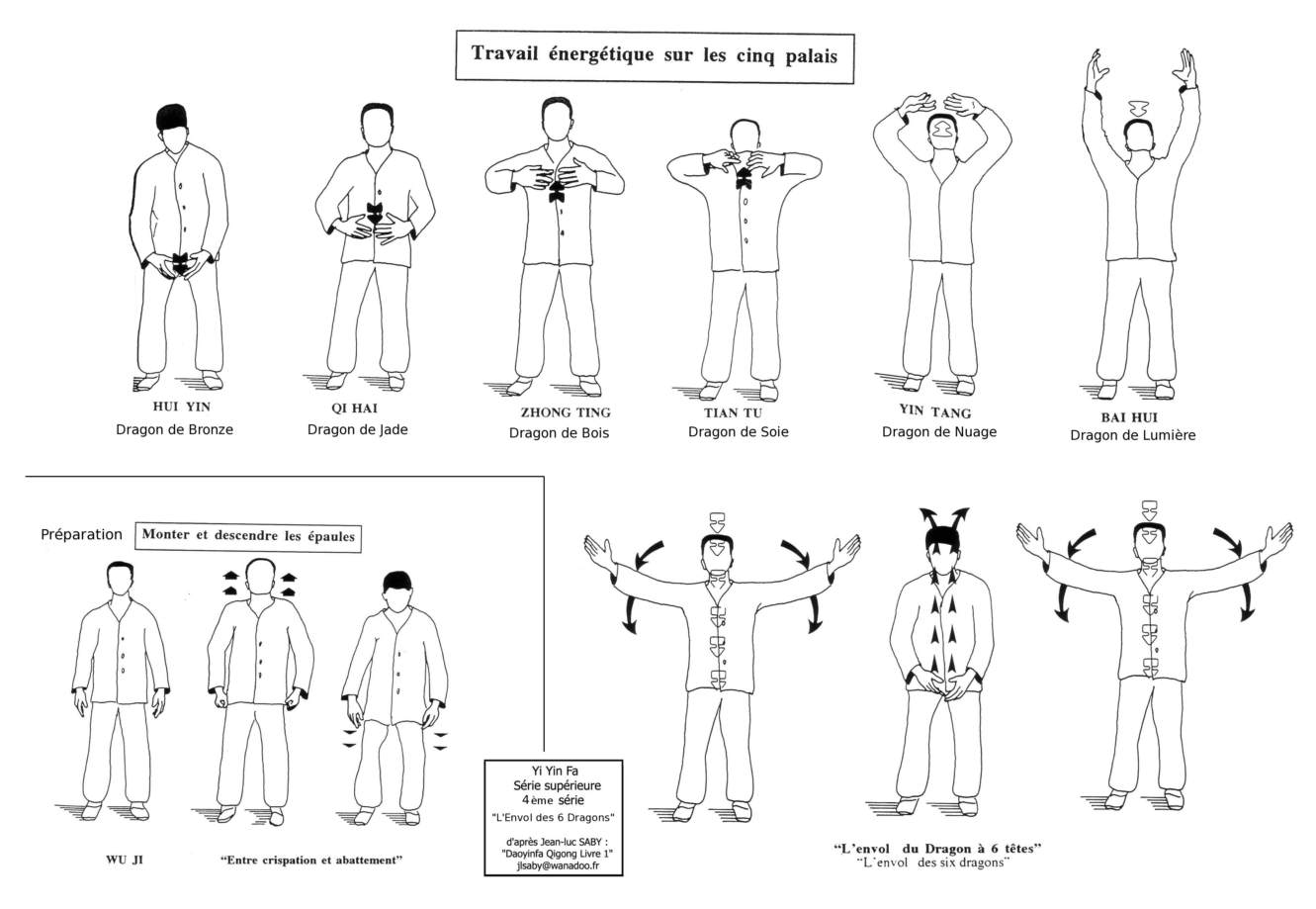 Travail énergétique sur les cinq palais

HUI YIN
Dragon de Bronze

QI HAI
Dragon de Jade

ZHONG TING
Dragon de Bois

TIAN TU
Dragon de Soie

YIN TANG
Dragon de Nuage

BAI HUI
Dragon de Lumière

Préparation

Monter et descendre les épaules

WU JI

"Entre crispation et abattement"

Yi Yin Fa
Série supérieure
4ème série
"L'Envol des 6 Dragons"

d'après Jean-luc SABY :
"Daoyinfa Qigong Livre 1"
jlsaby@wanadoo.fr

"L'envol du Dragon à 6 têtes"
"L'envol des six dragons"